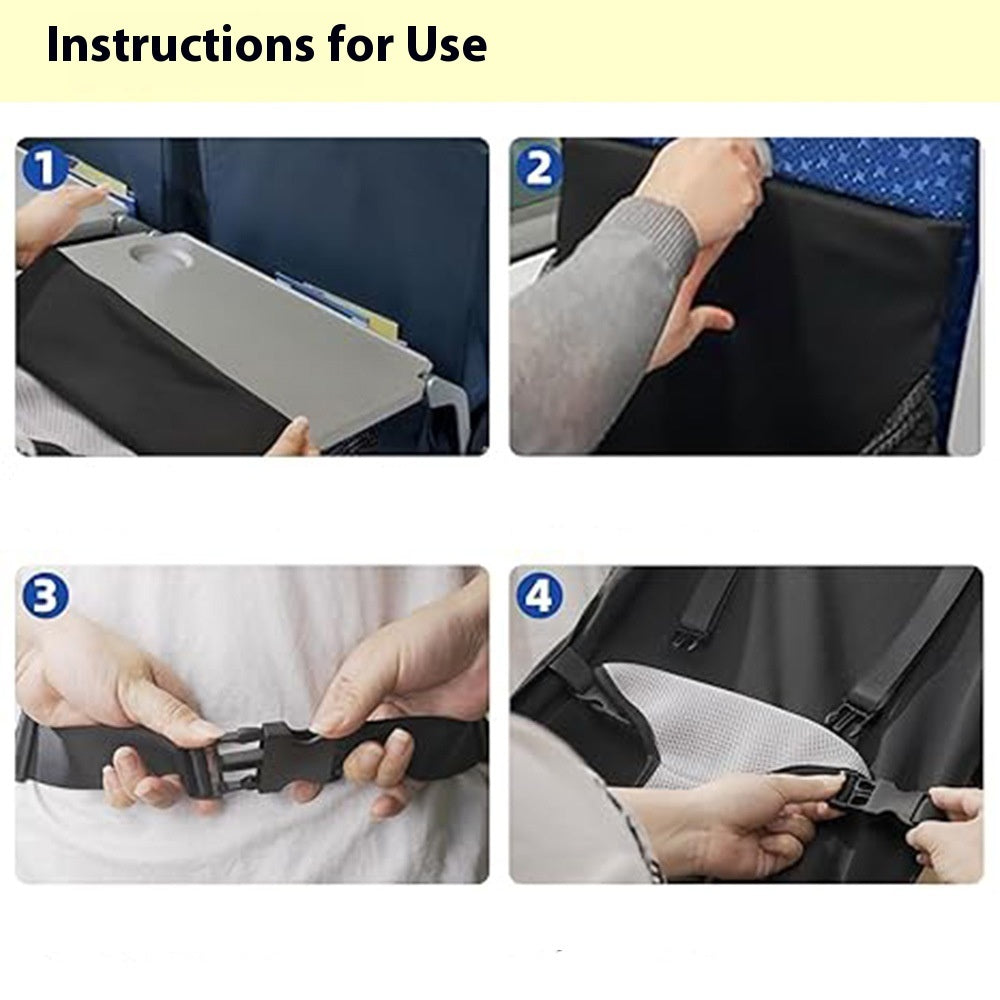 Instructions for Use

1

2

3

4